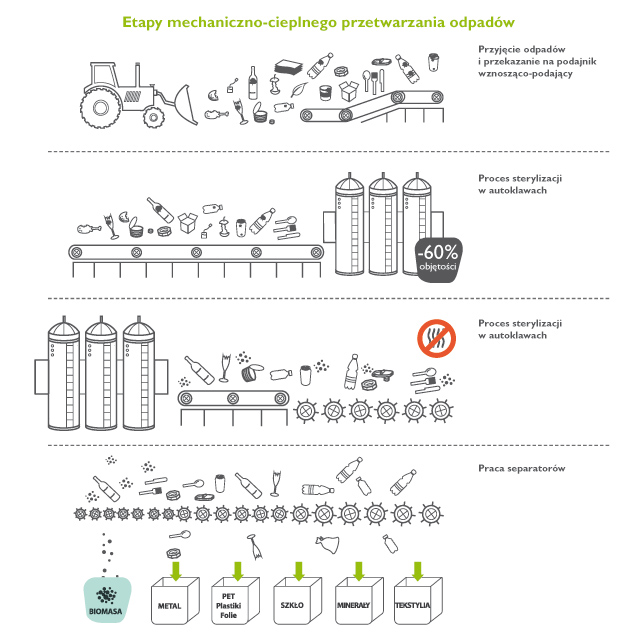 Etapy mechaniczno-cieplnego przetwarzania odpadów

Przyjęcie odpadów i przekazanie na podajnik wznosząco-podający

Proces sterylizacji w autoklawach

-60% objętości

Proces sterylizacji w autoklawach

Praca separatorów

BIOMASA

METAL

PET Plastiki Folie

SZKŁO

MINERAŁY

TEKSTYLIA